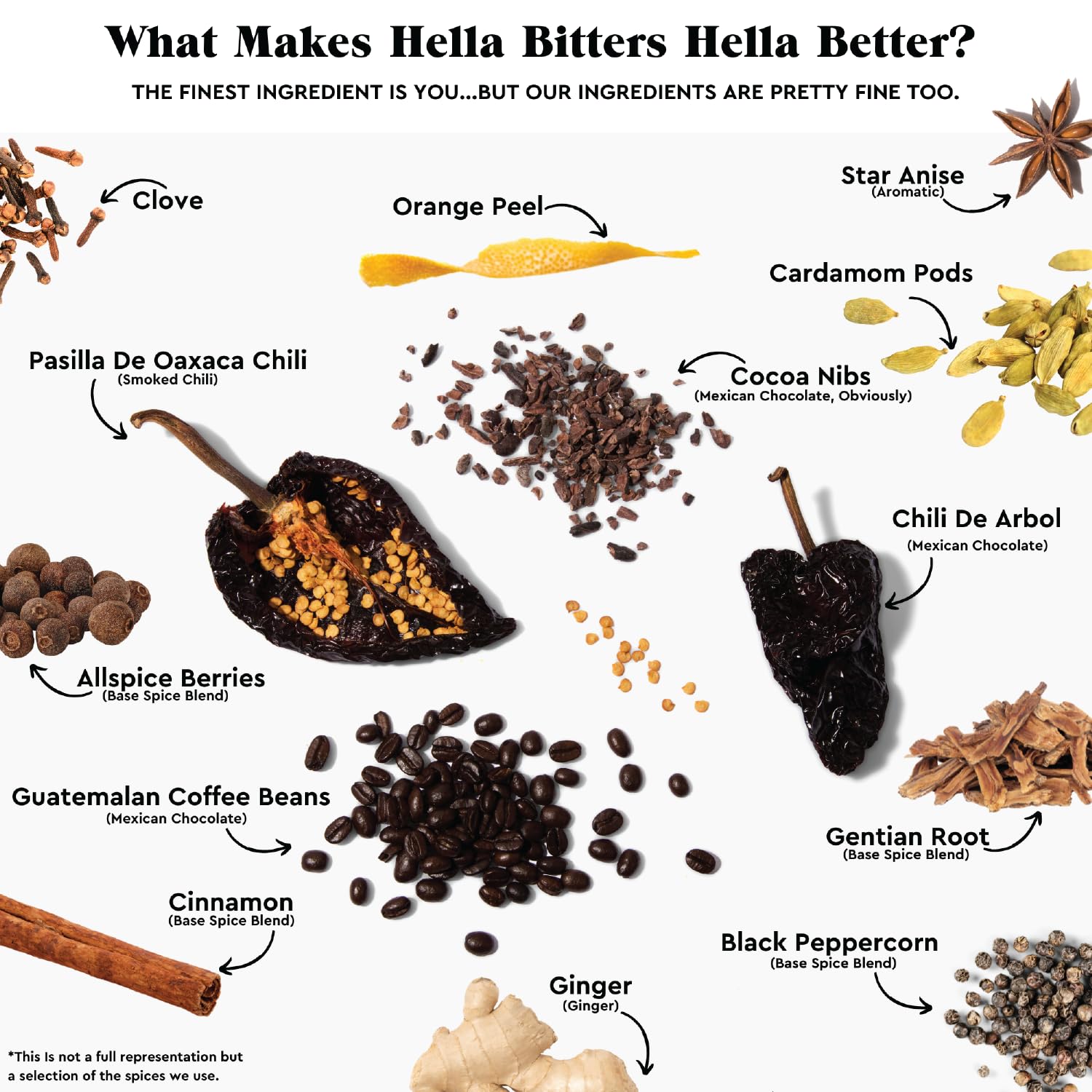 What Makes Hella Bitters Hella Better?

THE FINEST INGREDIENT IS YOU...BUT OUR INGREDIENTS ARE PRETTY FINE TOO.

Clove

Orange Peel

Star Anise
(Aromatic)

Cardamom Pods

Pasilla De Oaxaca Chili
(Smoked Chili)

Cocoa Nibs
(Mexican Chocolate, Obviously)

Chili De Arbol
(Mexican Chocolate)

Allspice Berries
(Base Spice Blend)

Guatemalan Coffee Beans
(Mexican Chocolate)

Gentian Root
(Base Spice Blend)

Cinnamon
(Base Spice Blend)

Black Peppercorn
(Base Spice Blend)

Ginger
(Ginger)

*This Is not a full representation but a selection of the spices we use.